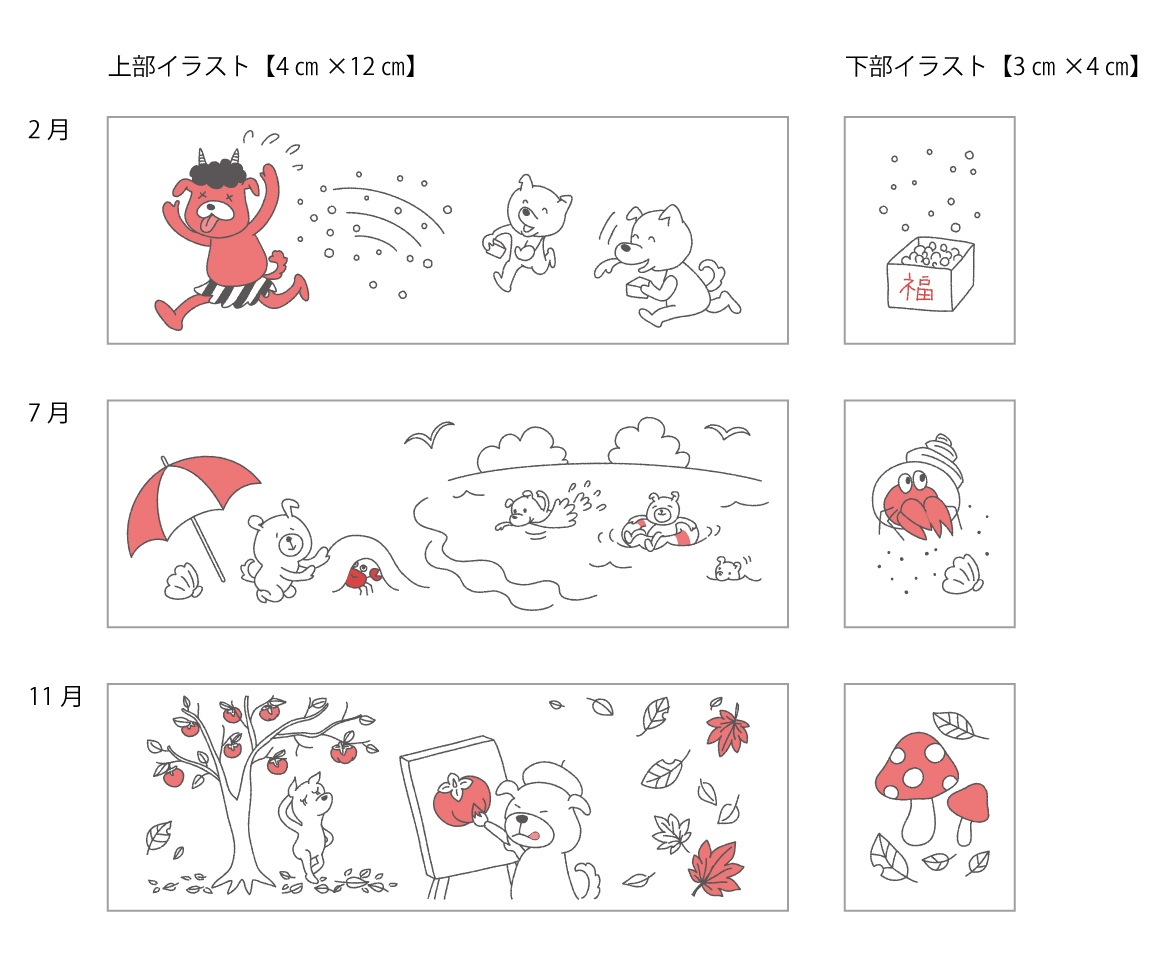 上部イラスト【4 ㎝ ×12 ㎝】

下部イラスト【3 ㎝ ×4 ㎝】

2 月

福

7 月

11 月